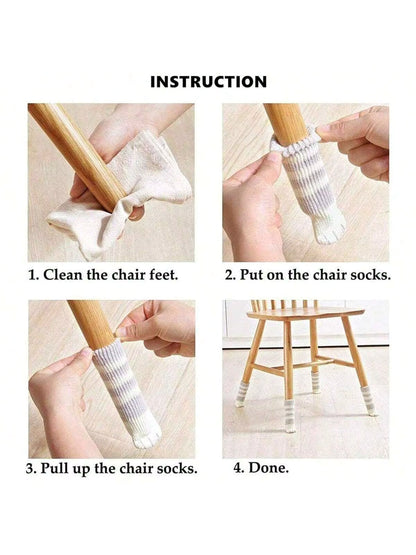 INSTRUCTION

1. Clean the chair feet.

2. Put on the chair socks.

3. Pull up the chair socks.

4. Done.